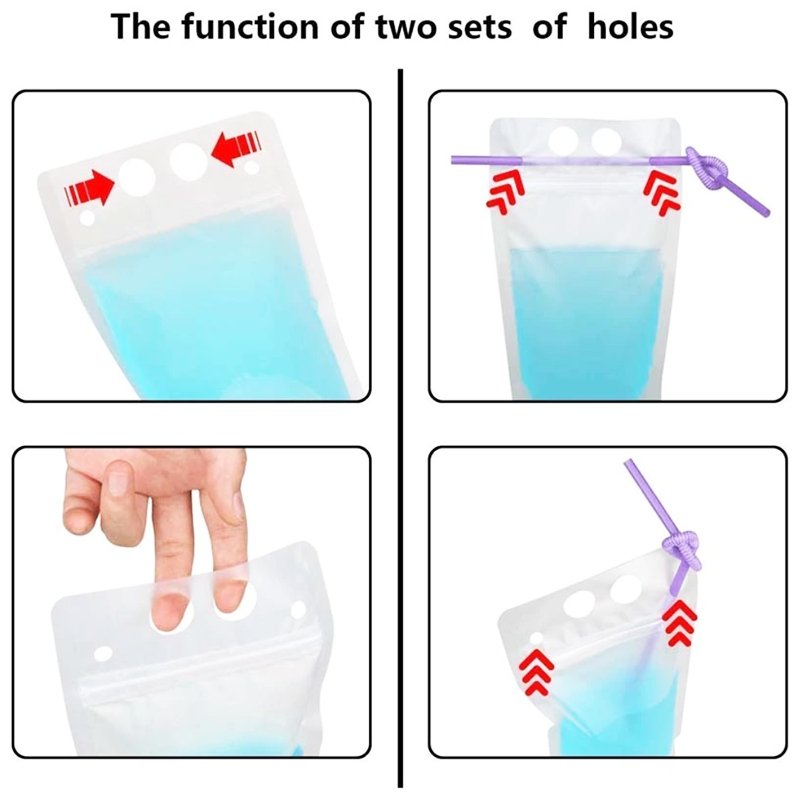 The function of two sets of holes